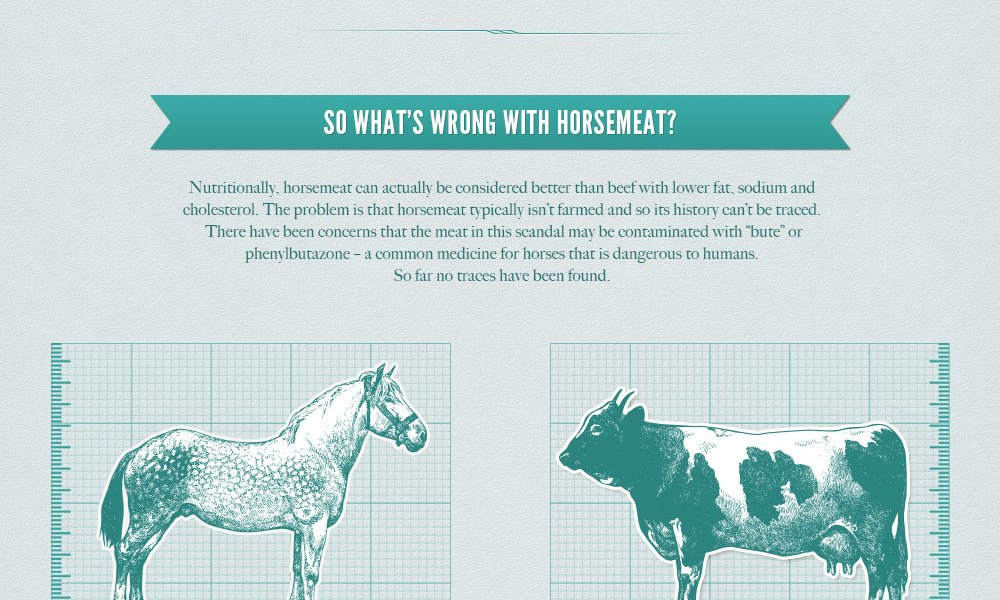 SO WHAT'S WRONG WITH HORSEMEAT?

Nutritionally, horsemeat can actually be considered better than beef with lower fat, sodium and cholesterol. The problem is that horsemeat typically isn't farmed and so its history can't be traced. There have been concerns that the meat in this scandal may be contaminated with "bute" or phenylbutazone – a common medicine for horses that is dangerous to humans. So far no traces have been found.